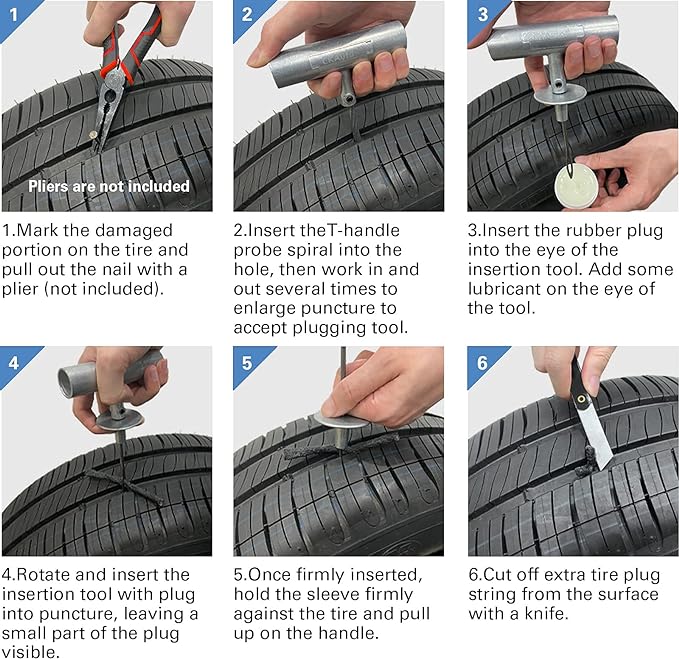 1

Pliers are not included

1.Mark the damaged portion on the tire and pull out the nail with a plier (not included).

2

2.Insert theT-handle probe spiral into the hole, then work in and out several times to enlarge puncture to accept plugging tool.

3

3.Insert the rubber plug into the eye of the insertion tool. Add some lubricant on the eye of the tool.

4

4.Rotate and insert the insertion tool with plug into puncture, leaving a small part of the plug visible.

5

5.Once firmly inserted, hold the sleeve firmly against the tire and pull up on the handle.

6

6.Cut off extra tire plug string from the surface with a knife.