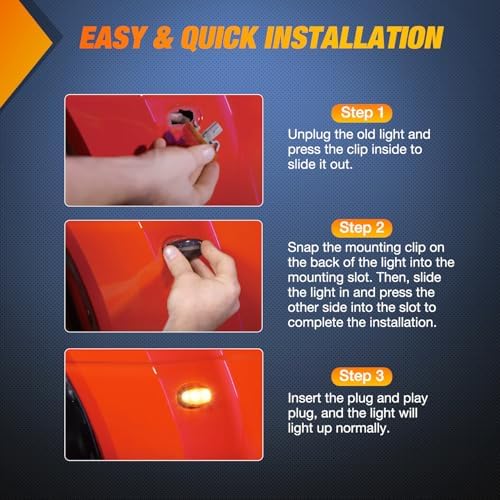 EASY & QUICK INSTALLATION

Step 1

Unplug the old light and press the clip inside to slide it out.

Step 2

Snap the mounting clip on the back of the light into the mounting slot. Then, slide the light in and press the other side into the slot to complete the installation.

Step 3

Insert the plug and play plug, and the light will light up normally.