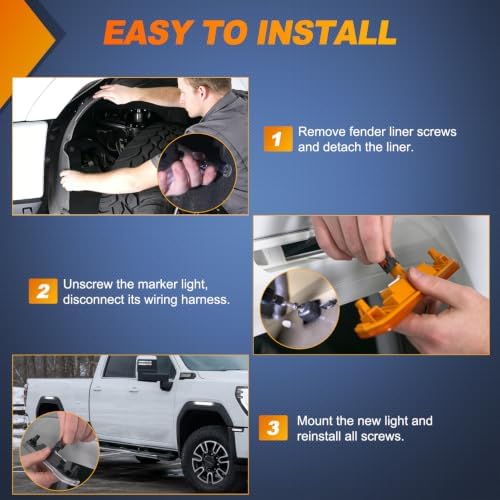 EASY TO INSTALL

1 Remove fender liner screws and detach the liner.

2 Unscrew the marker light, disconnect its wiring harness.

3 Mount the new light and reinstall all screws.