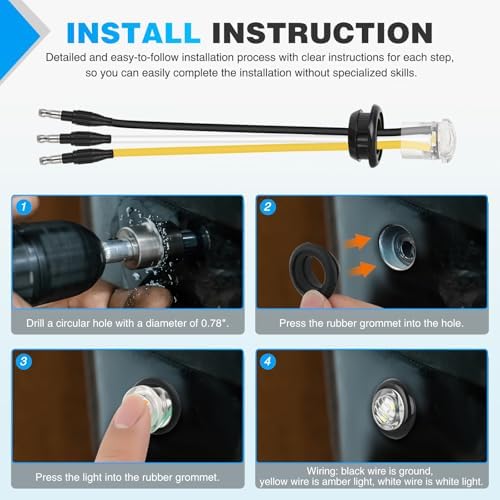 INSTALL INSTRUCTION

Detailed and easy-to-follow installation process with clear instructions for each step, so you can easily complete the installation without specialized skills.

1

Drill a circular hole with a diameter of 0.78".

2

Press the rubber grommet into the hole.

3

Press the light into the rubber grommet.

4

Wiring: black wire is ground, yellow wire is amber light, white wire is white light.