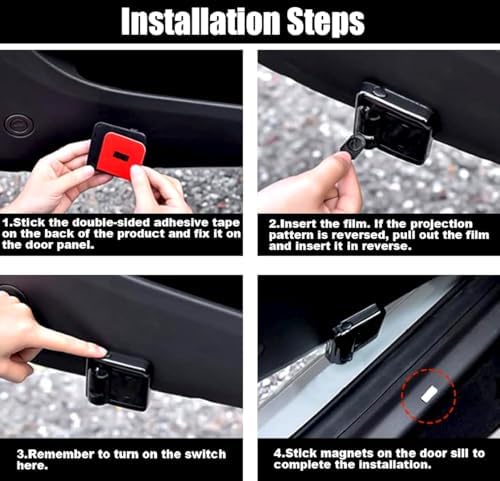 Installation Steps

1.Stick the double-sided adhesive tape on the back of the product and fix it on the door panel.

2.Insert the film. If the projection pattern is reversed, pull out the film and insert it in reverse.

3.Remember to turn on the switch here.

4.Stick magnets on the door sill to complete the installation.