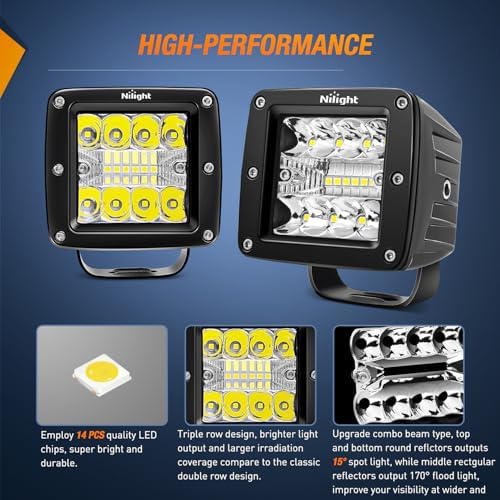 HIGH-PERFORMANCE

Nilight

Nilight

Employ 14 PCS quality LED chips, super bright and durable.

Triple row design, brighter light output and larger irradiation coverage compare to the classic double row design.

Upgrade combo beam type, top and bottom round reflctors outputs 15° spot light, while middle rectgular reflectors output 170° flood light, improve your visibility at wider and