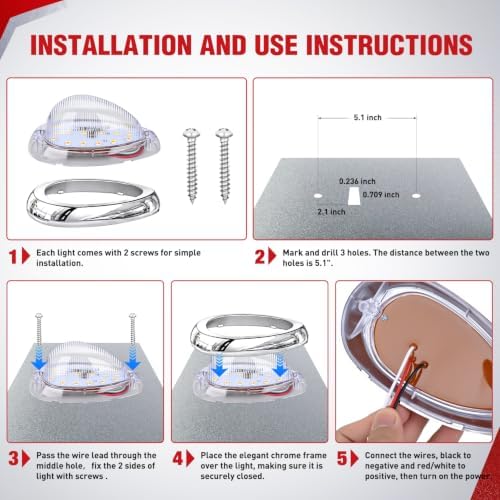 INSTALLATION AND USE INSTRUCTIONS

5.1 inch

0.236 inch

0.709 inch

2.1 inch

1 Each light comes with 2 screws for simple installation.

2 Mark and drill 3 holes. The distance between the two holes is 5.1".

3 Pass the wire lead through the middle hole, fix the 2 sides of light with screws .

4 Place the elegant chrome frame over the light, making sure it is securely closed.

5 Connect the wires, black to negative and red/white to positive, then turn on the power.