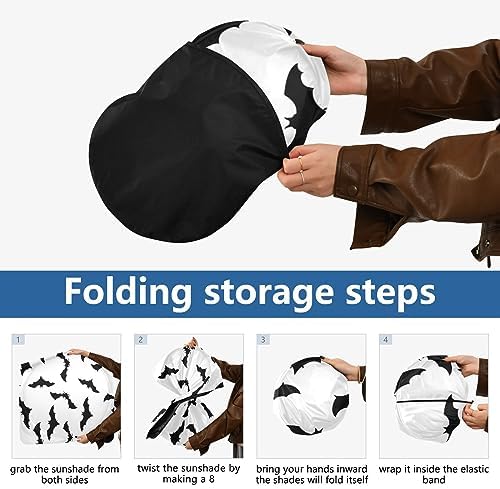 Folding storage steps

1

grab the sunshade from both sides

2

twist the sunshade by making a 8

3

bring your hands inward the shades will fold itself

4

wrap it inside the elastic band