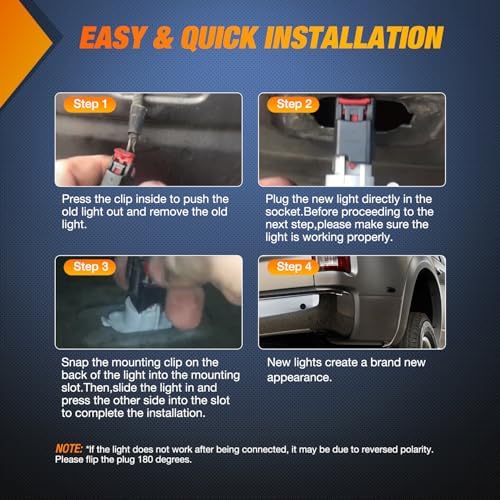 EASY & QUICK INSTALLATION

Step 1

Press the clip inside to push the old light out and remove the old light.

Step 2

Plug the new light directly in the socket.Before proceeding to the next step,please make sure the light is working properly.

Step 3

Snap the mounting clip on the back of the light into the mounting slot.Then,slide the light in and press the other side into the slot to complete the installation.

Step 4

New lights create a brand new appearance.

NOTE: *If the light does not work after being connected, it may be due to reversed polarity. Please flip the plug 180 degrees.