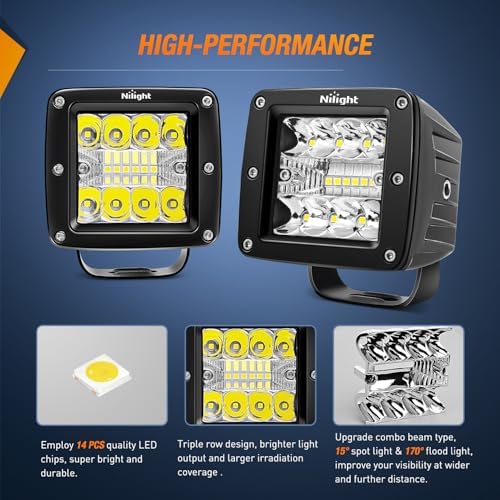 HIGH-PERFORMANCE

Nilight

Nilight

Employ 14 PCS quality LED chips, super bright and durable.

Triple row design, brighter light output and larger irradiation coverage .

Upgrade combo beam type, 15° spot light & 170° flood light, improve your visibility at wider and further distance.