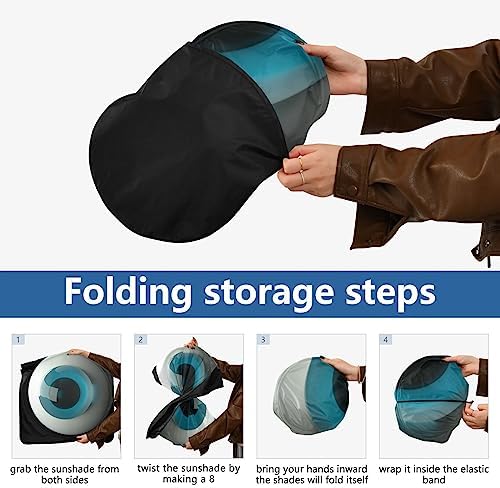 Folding storage steps

1
grab the sunshade from both sides

2
twist the sunshade by making a 8

3
bring your hands inward the shades will fold itself

4
wrap it inside the elastic band