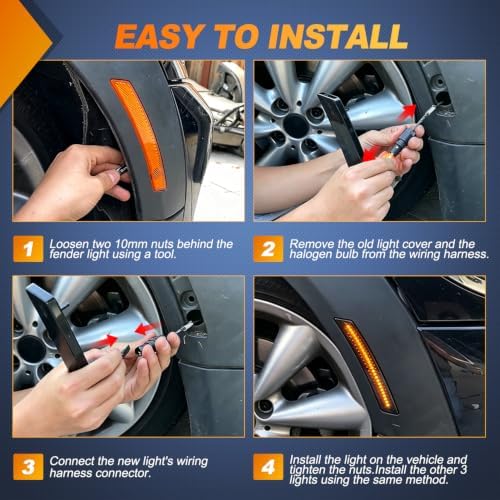 EASY TO INSTALL

1 Loosen two 10mm nuts behind the fender light using a tool.

2 Remove the old light cover and the halogen bulb from the wiring harness.

3 Connect the new light's wiring harness connector.

4 Install the light on the vehicle and tighten the nuts.Install the other 3 lights using the same method.