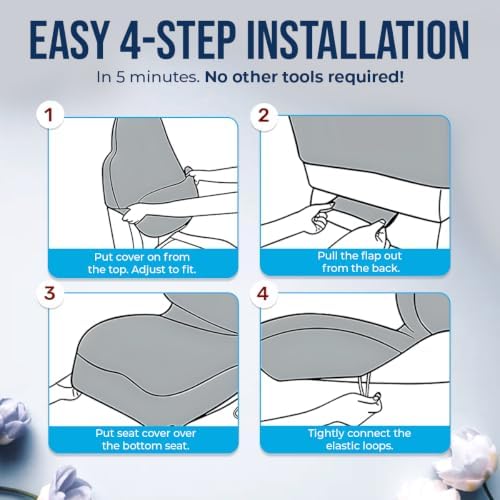 EASY 4-STEP INSTALLATION

In 5 minutes. No other tools required!

1

Put cover on from the top. Adjust to fit.

2

Pull the flap out from the back.

3

Put seat cover over the bottom seat.

4

Tightly connect the elastic loops.