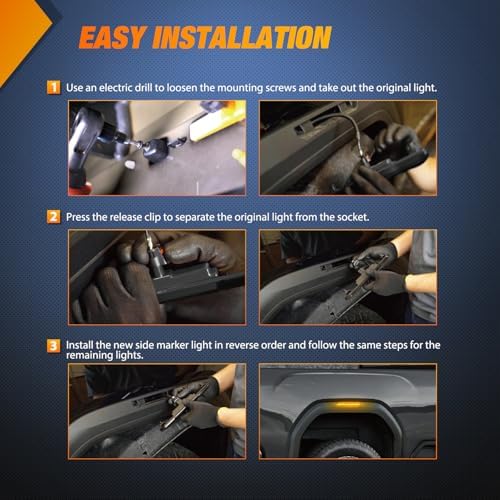 EASY INSTALLATION

1 Use an electric drill to loosen the mounting screws and take out the original light.

2 Press the release clip to separate the original light from the socket.

3 Install the new side marker light in reverse order and follow the same steps for the remaining lights.