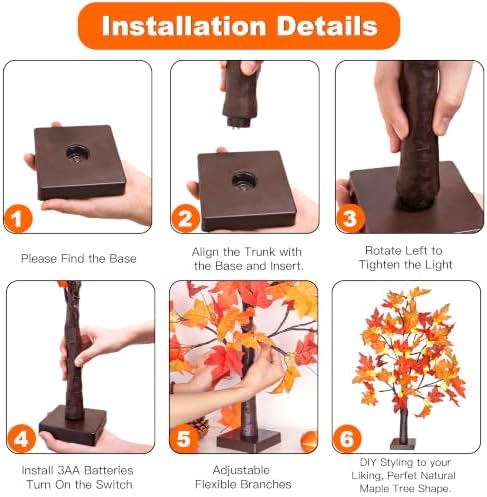 Installation Details

1

Please Find the Base

2

Align the Trunk with the Base and Insert.

3

Rotate Left to Tighten the Light

4

Install 3AA Batteries Turn On the Switch

5

Adjustable Flexible Branches

6

DIY Styling to your Liking, Perfet Natural Maple Tree Shape.