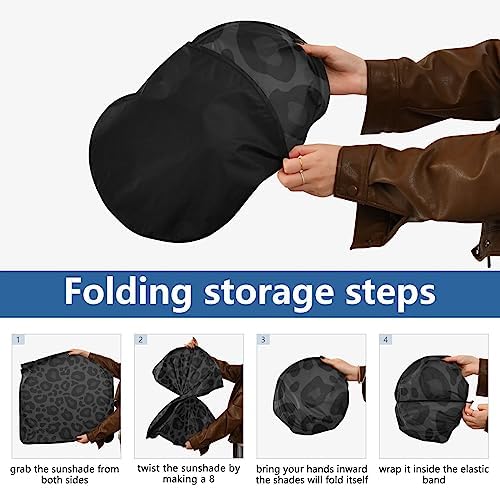 Folding storage steps

1

grab the sunshade from both sides

2

twist the sunshade by making a 8

3

bring your hands inward the shades will fold itself

4

wrap it inside the elastic band