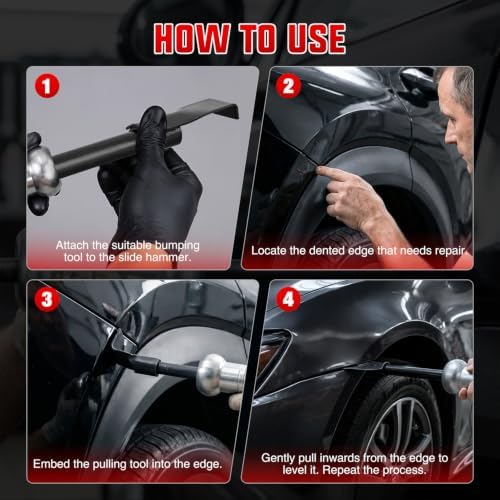 HOW TO USE

1

Attach the suitable bumping tool to the slide hammer.

2

Locate the dented edge that needs repair.

3

Embed the pulling tool into the edge.

4

Gently pull inwards from the edge to level it. Repeat the process.