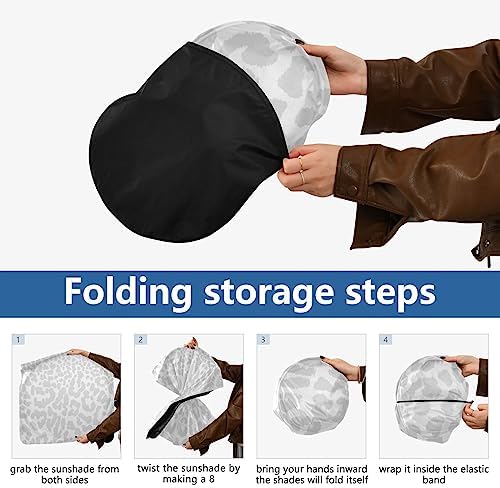 Folding storage steps

1

grab the sunshade from both sides

2

twist the sunshade by making a 8

3

bring your hands inward the shades will fold itself

4

wrap it inside the elastic band