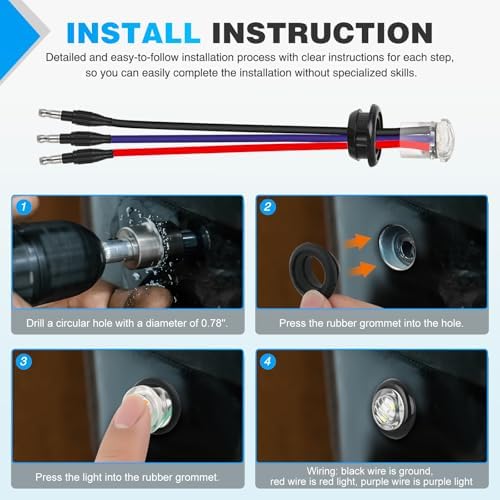 INSTALL INSTRUCTION

Detailed and easy-to-follow installation process with clear instructions for each step, so you can easily complete the installation without specialized skills.

1
Drill a circular hole with a diameter of 0.78".

2
Press the rubber grommet into the hole.

3
Press the light into the rubber grommet.

4
Wiring: black wire is ground, red wire is red light, purple wire is purple light