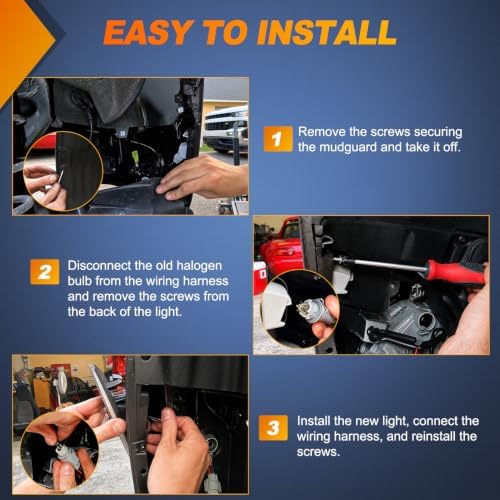 EASY TO INSTALL

1 Remove the screws securing the mudguard and take it off.

2 Disconnect the old halogen bulb from the wiring harness and remove the screws from the back of the light.

3 Install the new light, connect the wiring harness, and reinstall the screws.