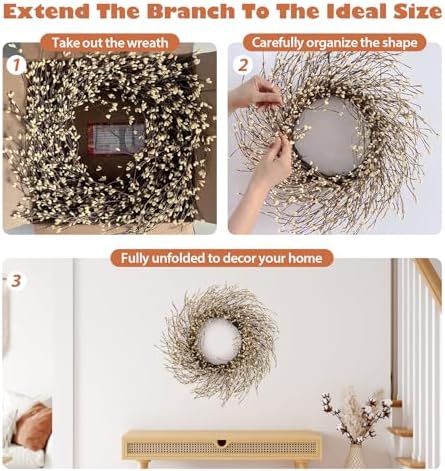 Extend The Branch To The Ideal Size

Take out the wreath

1

Carefully organize the shape

2

Fully unfolded to decor your home

3