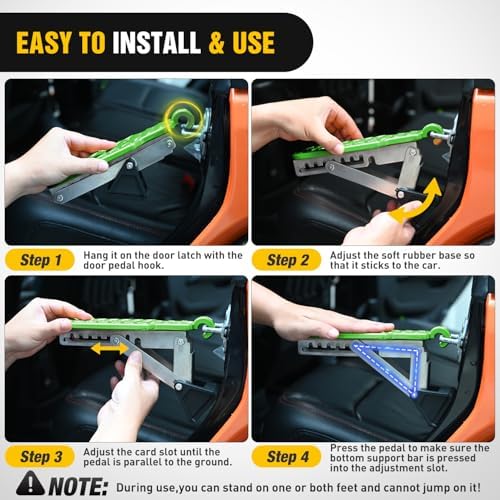 EASY TO INSTALL & USE

Step 1
Hang it on the door latch with the door pedal hook.

Step 2
Adjust the soft rubber base so that it sticks to the car.

Step 3
Adjust the card slot until the pedal is parallel to the ground.

Step 4
Press the pedal to make sure the bottom support bar is pressed into the adjustment slot.

NOTE: During use,you can stand on one or both feet and cannot jump on it!