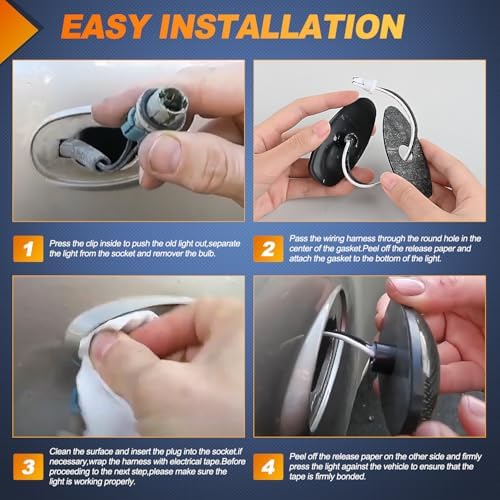 EASY INSTALLATION

1 Press the clip inside to push the old light out,separate the light from the socket and remover the bulb.

2 Pass the wiring harness through the round hole in the center of the gasket.Peel off the release paper and attach the gasket to the bottom of the light.

3 Clean the surface and insert the plug into the socket.if necessary,wrap the harness with electrical tape.Before proceeding to the next step,please make sure the light is working properly.

4 Peel off the release paper on the other side and firmly press the light against the vehicle to ensure that the tape is firmly bonded.