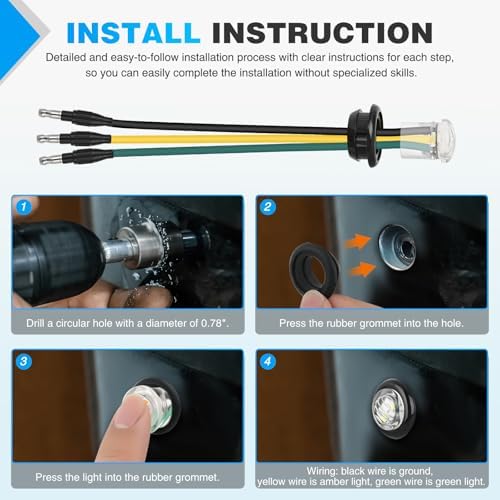 INSTALL INSTRUCTION

Detailed and easy-to-follow installation process with clear instructions for each step, so you can easily complete the installation without specialized skills.

1

Drill a circular hole with a diameter of 0.78".

2

Press the rubber grommet into the hole.

3

Press the light into the rubber grommet.

4

Wiring: black wire is ground, yellow wire is amber light, green wire is green light.