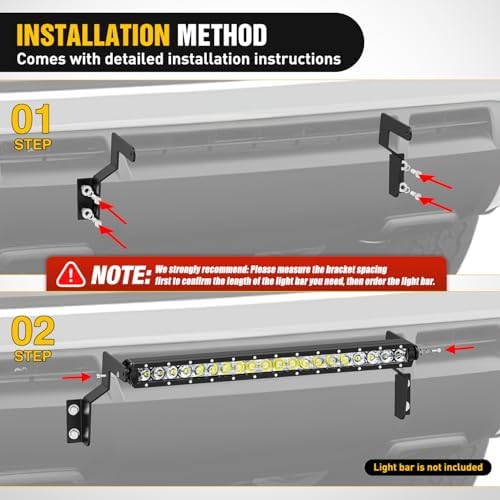 INSTALLATION METHOD
Comes with detailed installation instructions

01
STEP

NOTE: We strongly recommend: Please measure the bracket spacing first to confirm the length of the light bar you need, then order the light bar.

02
STEP

Light bar is not included