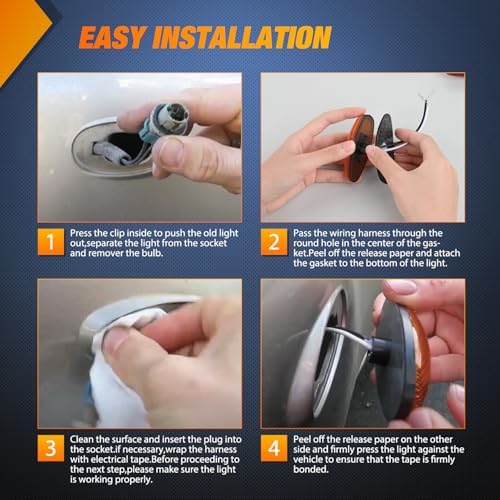 EASY INSTALLATION

1 Press the clip inside to push the old light out,separate the light from the socket and remover the bulb.

2 Pass the wiring harness through the round hole in the center of the gasket.Peel off the release paper and attach the gasket to the bottom of the light.

3 Clean the surface and insert the plug into the socket.if necessary,wrap the harness with electrical tape.Before proceeding to the next step,please make sure the light is working properly.

4 Peel off the release paper on the other side and firmly press the light against the vehicle to ensure that the tape is firmly bonded.