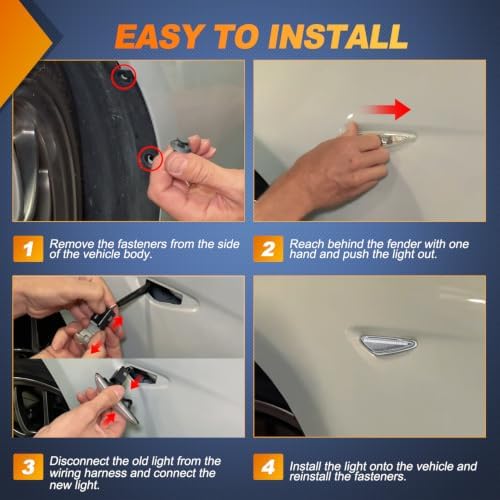 EASY TO INSTALL

1 Remove the fasteners from the side of the vehicle body.

2 Reach behind the fender with one hand and push the light out.

3 Disconnect the old light from the wiring harness and connect the new light.

4 Install the light onto the vehicle and reinstall the fasteners.