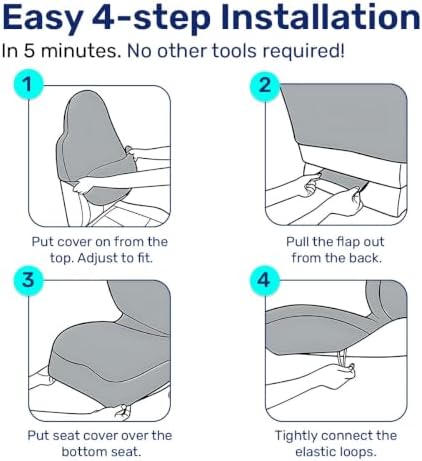 Easy 4-step Installation

In 5 minutes. No other tools required!

1

Put cover on from the top. Adjust to fit.

2

Pull the flap out from the back.

3

Put seat cover over the bottom seat.

4

Tightly connect the elastic loops.