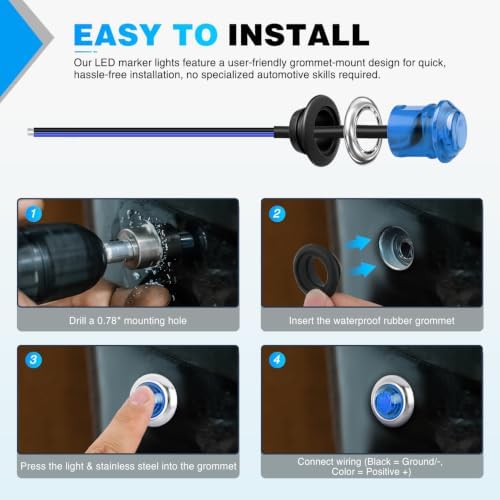 EASY TO INSTALL

Our LED marker lights feature a user-friendly grommet-mount design for quick, hassle-free installation, no specialized automotive skills required.

1

Drill a 0.78" mounting hole

2

Insert the waterproof rubber grommet

3

Press the light & stainless steel into the grommet

4

Connect wiring (Black = Ground/-, Color = Positive +)