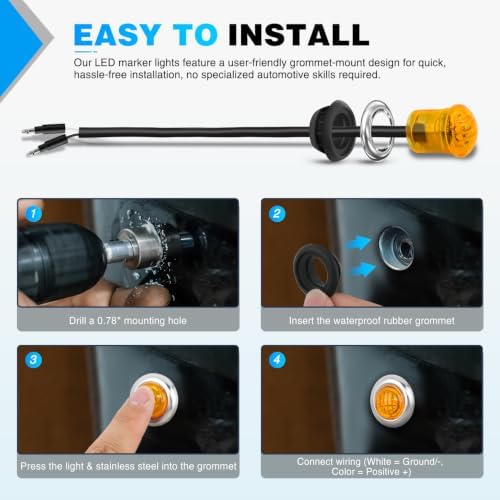 EASY TO INSTALL

Our LED marker lights feature a user-friendly grommet-mount design for quick, hassle-free installation, no specialized automotive skills required.

1

Drill a 0.78" mounting hole

2

Insert the waterproof rubber grommet

3

Press the light & stainless steel into the grommet

4

Connect wiring (White = Ground/-, Color = Positive +)