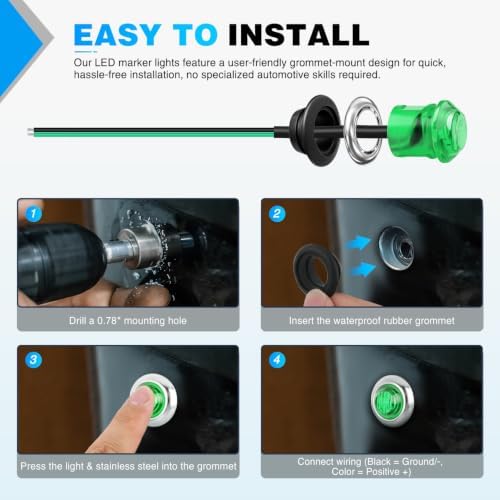 EASY TO INSTALL

Our LED marker lights feature a user-friendly grommet-mount design for quick, hassle-free installation, no specialized automotive skills required.

1

Drill a 0.78" mounting hole

2

Insert the waterproof rubber grommet

3

Press the light & stainless steel into the grommet

4

Connect wiring (Black = Ground/-, Color = Positive +)