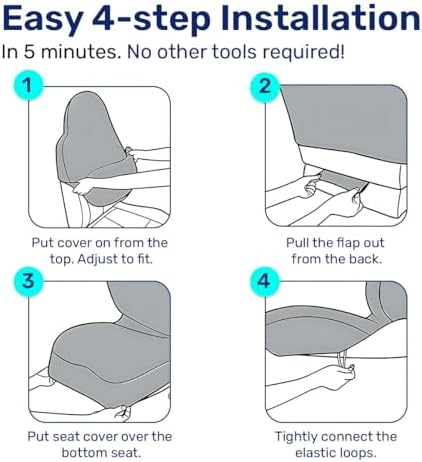 Easy 4-step Installation

In 5 minutes. No other tools required!

1

Put cover on from the top. Adjust to fit.

2

Pull the flap out from the back.

3

Put seat cover over the bottom seat.

4

Tightly connect the elastic loops.