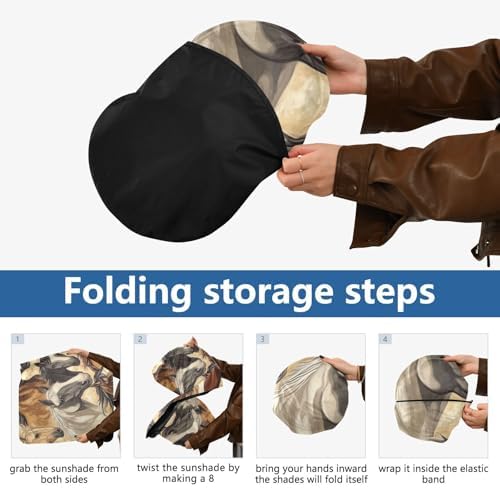 Folding storage steps

1

grab the sunshade from both sides

2

twist the sunshade by making a 8

3

bring your hands inward the shades will fold itself

4

wrap it inside the elastic band